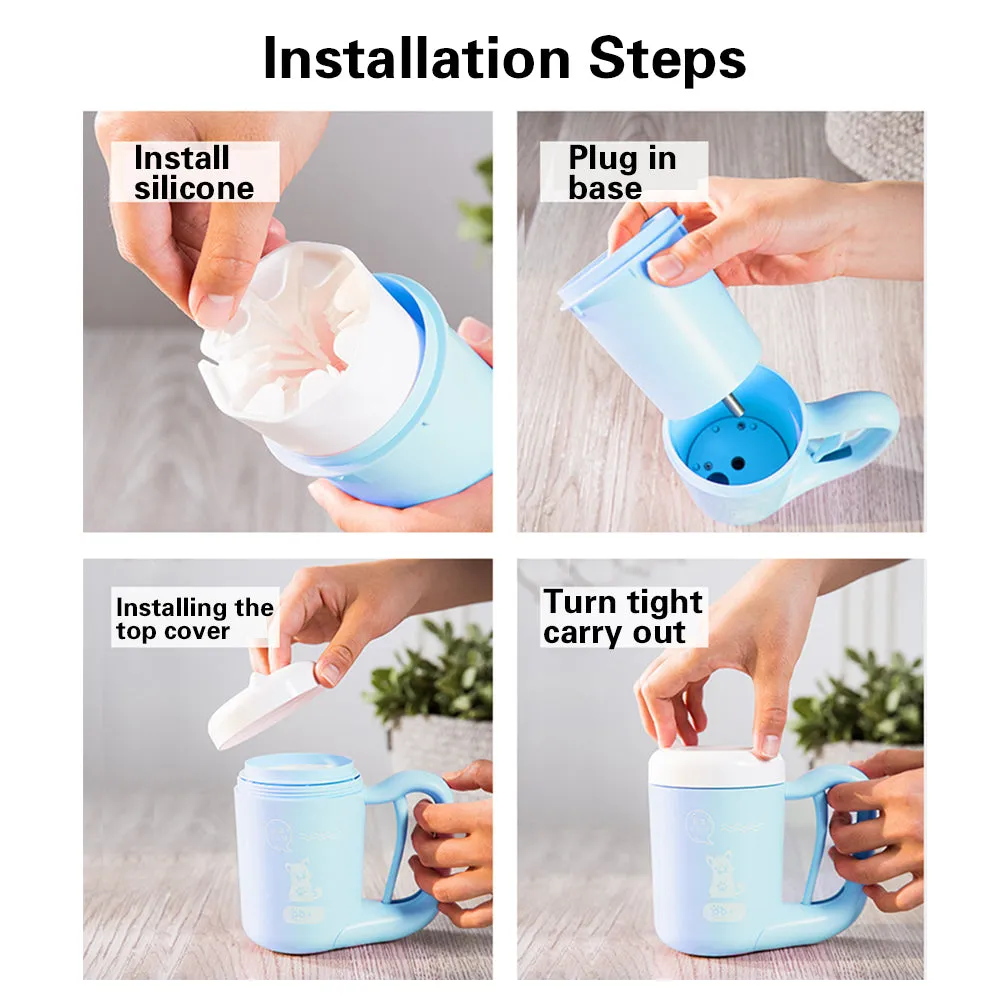 Installation Steps

Install silicone

Plug in base

Installing the top cover

Turn tight carry out