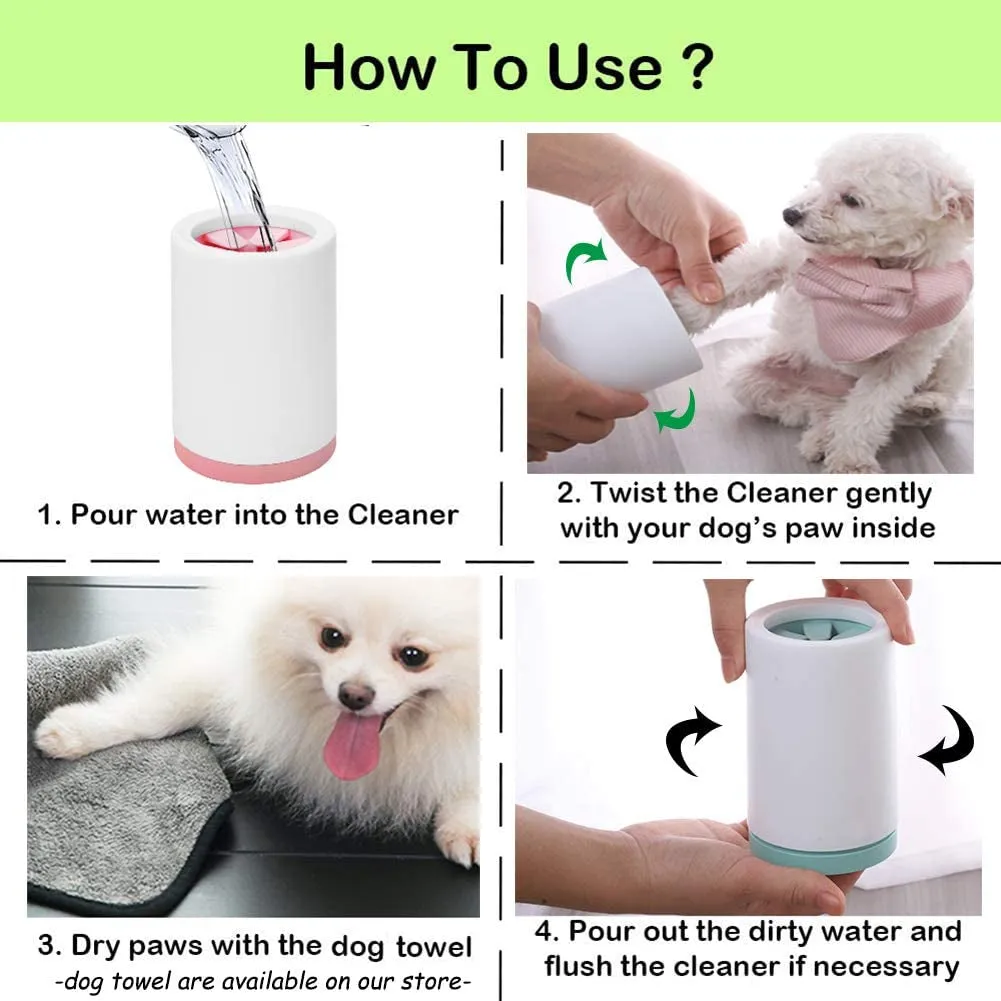 How To Use ?

1. Pour water into the Cleaner

2. Twist the Cleaner gently with your dog's paw inside

3. Dry paws with the dog towel
-dog towel are available on our store-

4. Pour out the dirty water and flush the cleaner if necessary