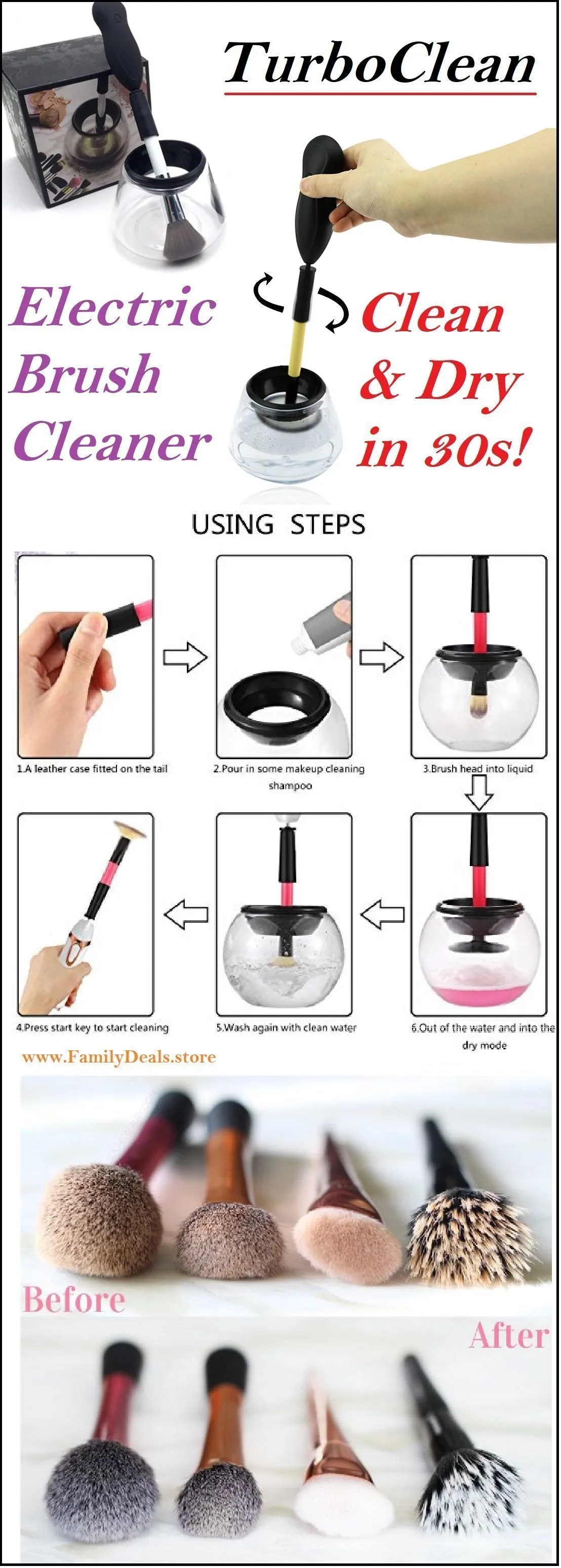 TurboClean

Electric Brush Cleaner

Clean & Dry in 30s!

USING STEPS

1.A leather case fitted on the tail

2.Pour in some makeup cleaning shampoo

3.Brush head into liquid

4.Press start key to start cleaning

5.Wash again with clean water

6.Out of the water and into the dry mode

www.FamilyDeals.store

Before

After